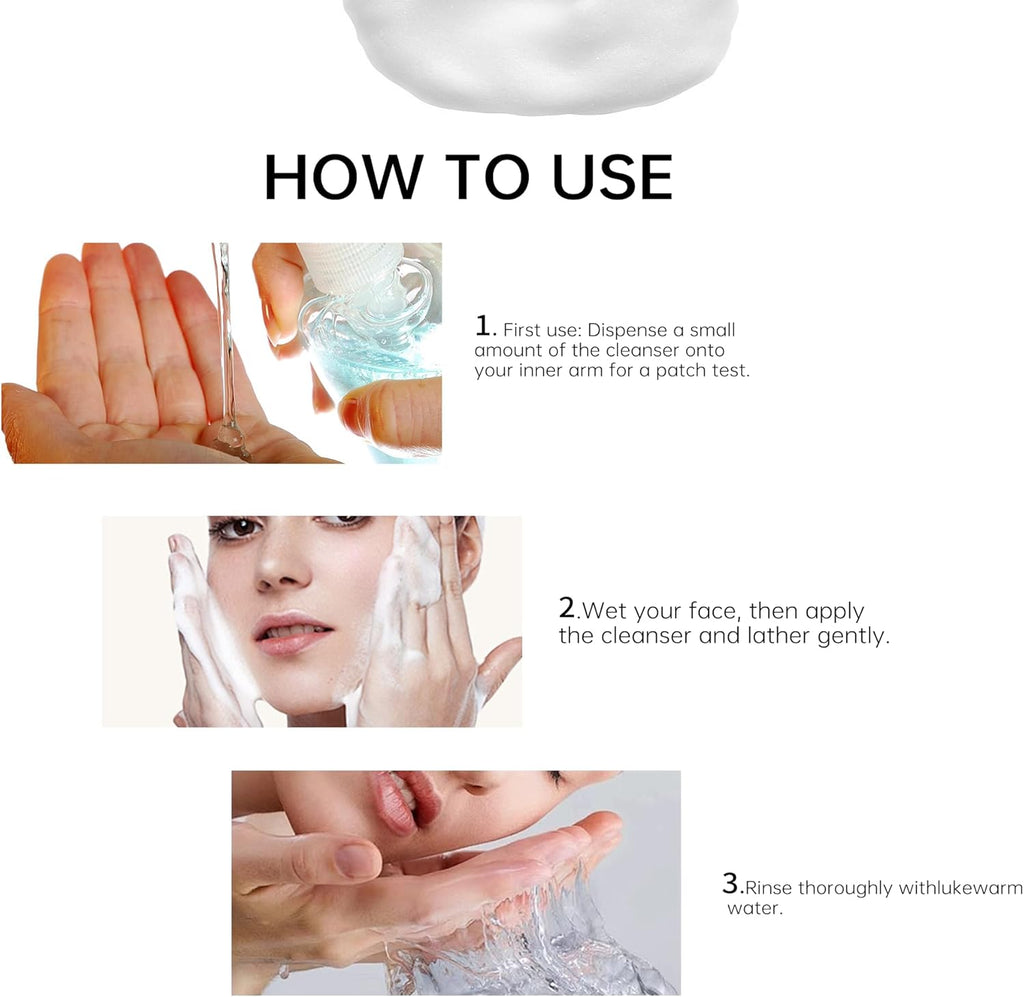 HOW TO USE

1. First use: Dispense a small amount of the cleanser onto your inner arm for a patch test.

2.Wet your face, then apply the cleanser and lather gently.

3.Rinse thoroughly withlukewarm water.