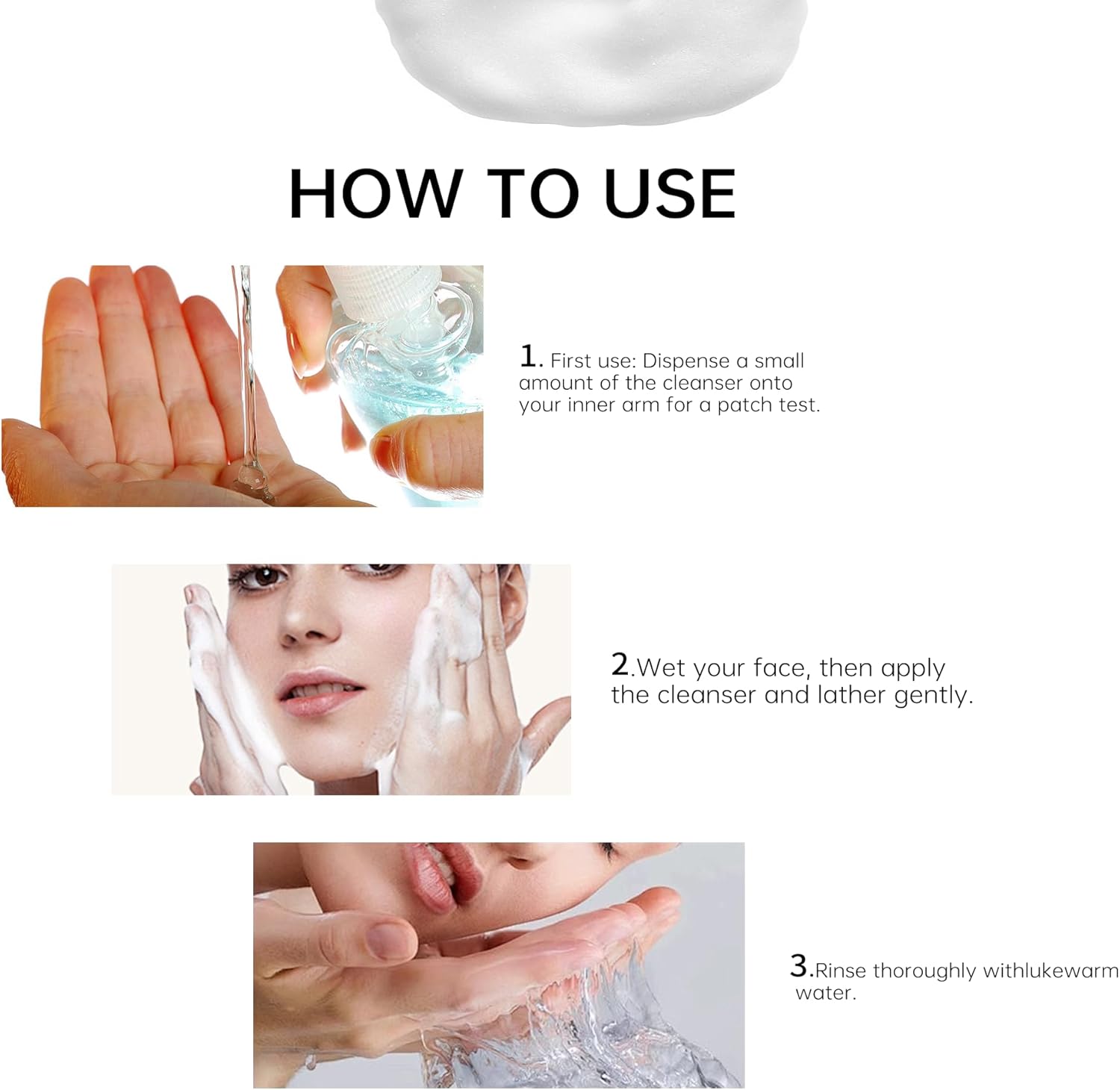 HOW TO USE

1. First use: Dispense a small amount of the cleanser onto your inner arm for a patch test.

2.Wet your face, then apply the cleanser and lather gently.

3.Rinse thoroughly withlukewarm water.