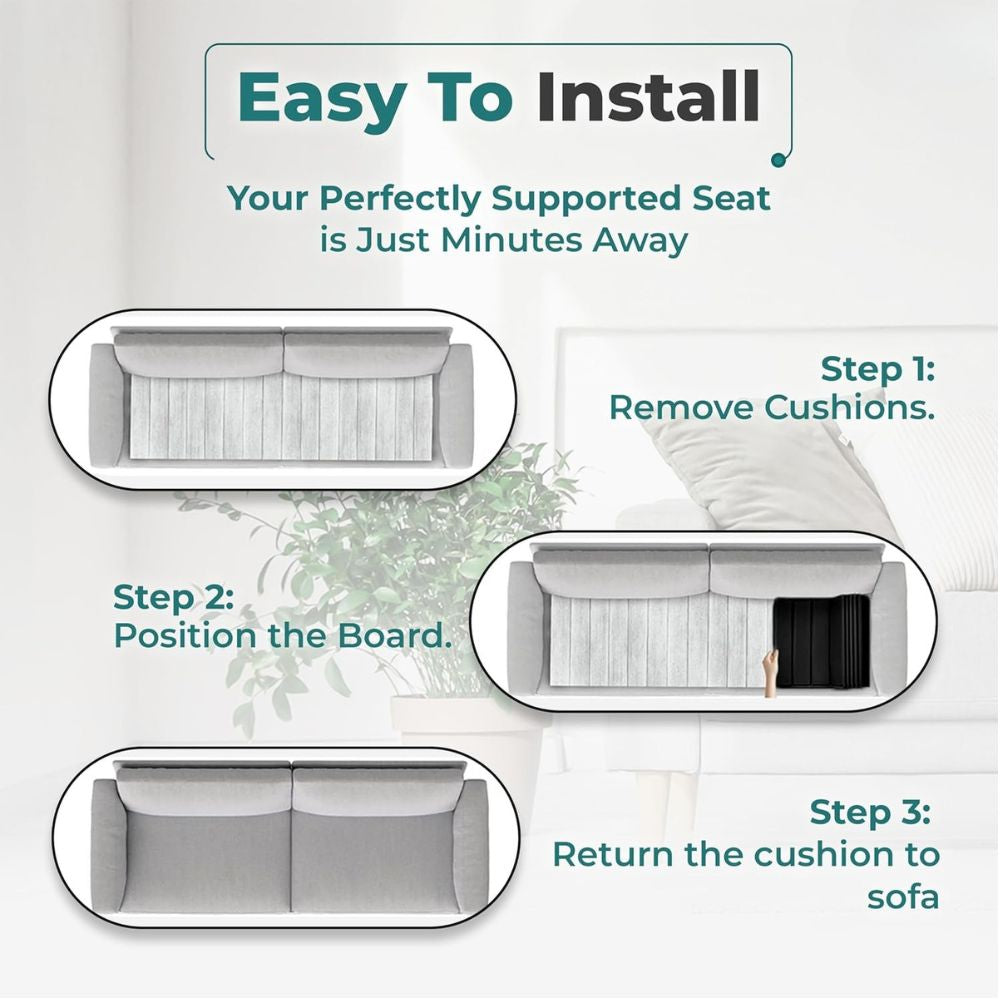 Easy To Install

Your Perfectly Supported Seat is Just Minutes Away

Step 1:
Remove Cushions.

Step 2:
Position the Board.

Step 3:
Return the cushion to sofa